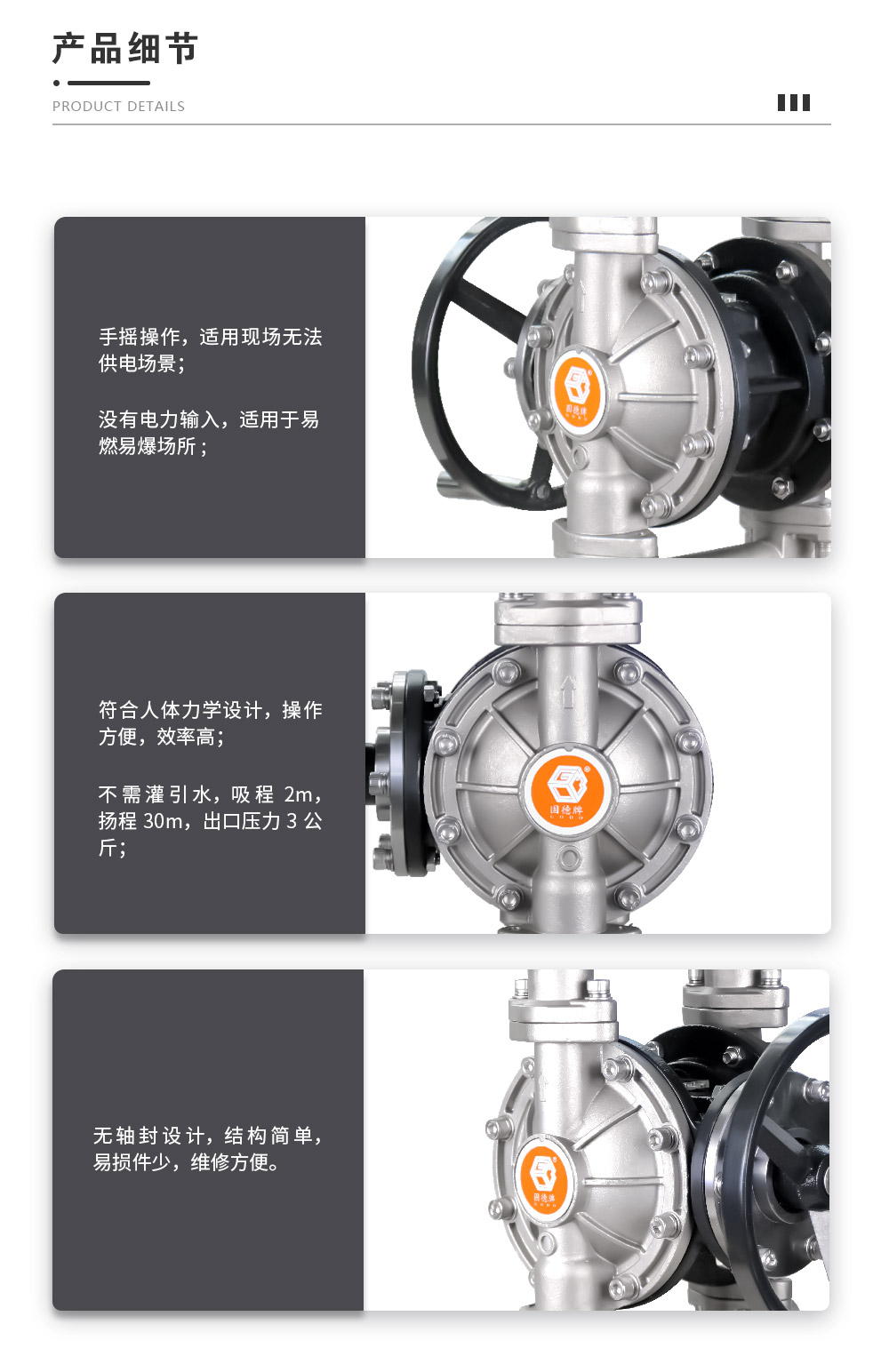 产品细节

PRODUCT DETAILS

手摇操作，适用现场无法供电场景；

没有电力输入，适用于易燃易爆场所；

固德牌

符合人体力学设计，操作方便，效率高；

不需灌引水，吸程 2m，扬程 30m，出口压力 3 公斤；

固德牌

无轴封设计，结构简单，易损件少，维修方便。

固德牌